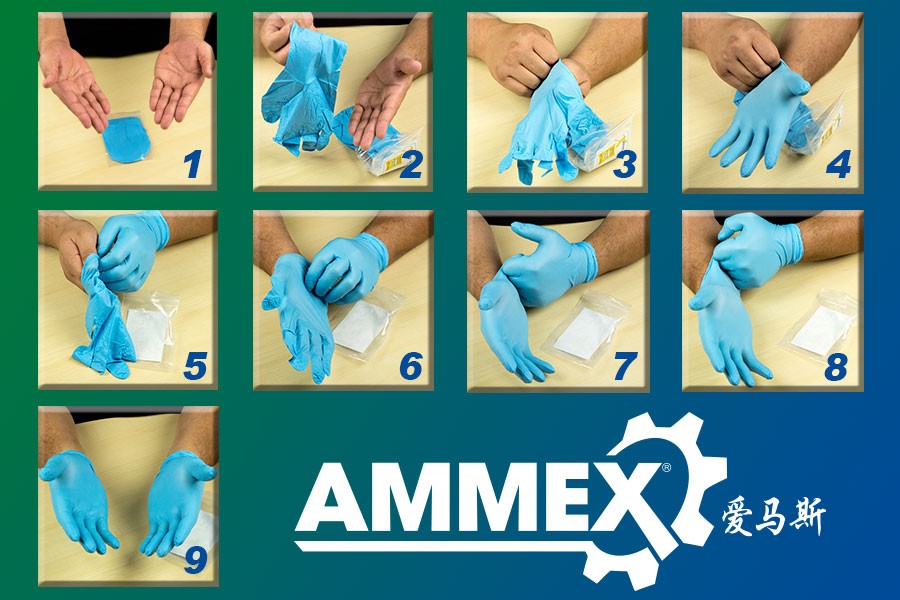 1
2
3
4
5
6
7
8
9
AMMEX®
爱马斯