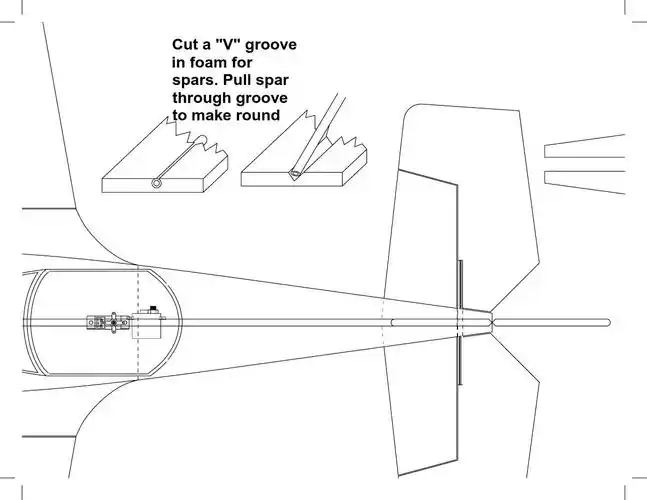 Cut a "V" groove in foam for spars. Pull spar through groove to make round