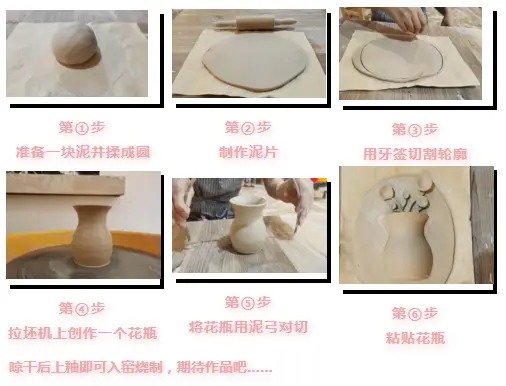 第①步
准备一块泥并揉成圆

第②步
制作泥片

第③步
用牙签切割轮廓

第④步
拉坯机上创作一个花瓶

第⑤步
将花瓶用泥弓对切

第⑥步
粘贴花瓶

晾干后上釉即可入窑烧制，期待作品吧……