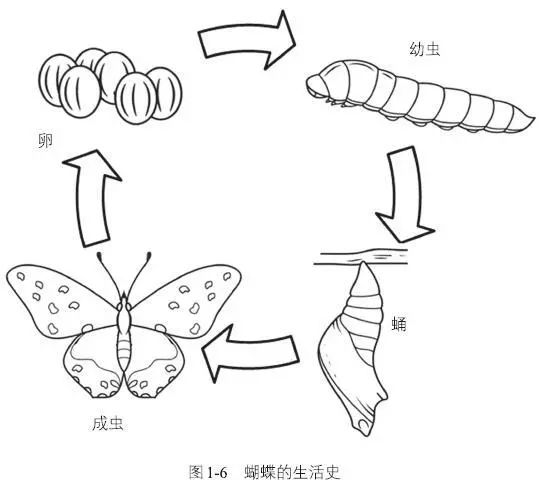 幼虫

卵

蛹

成虫

图 1-6　蝴蝶的生活史