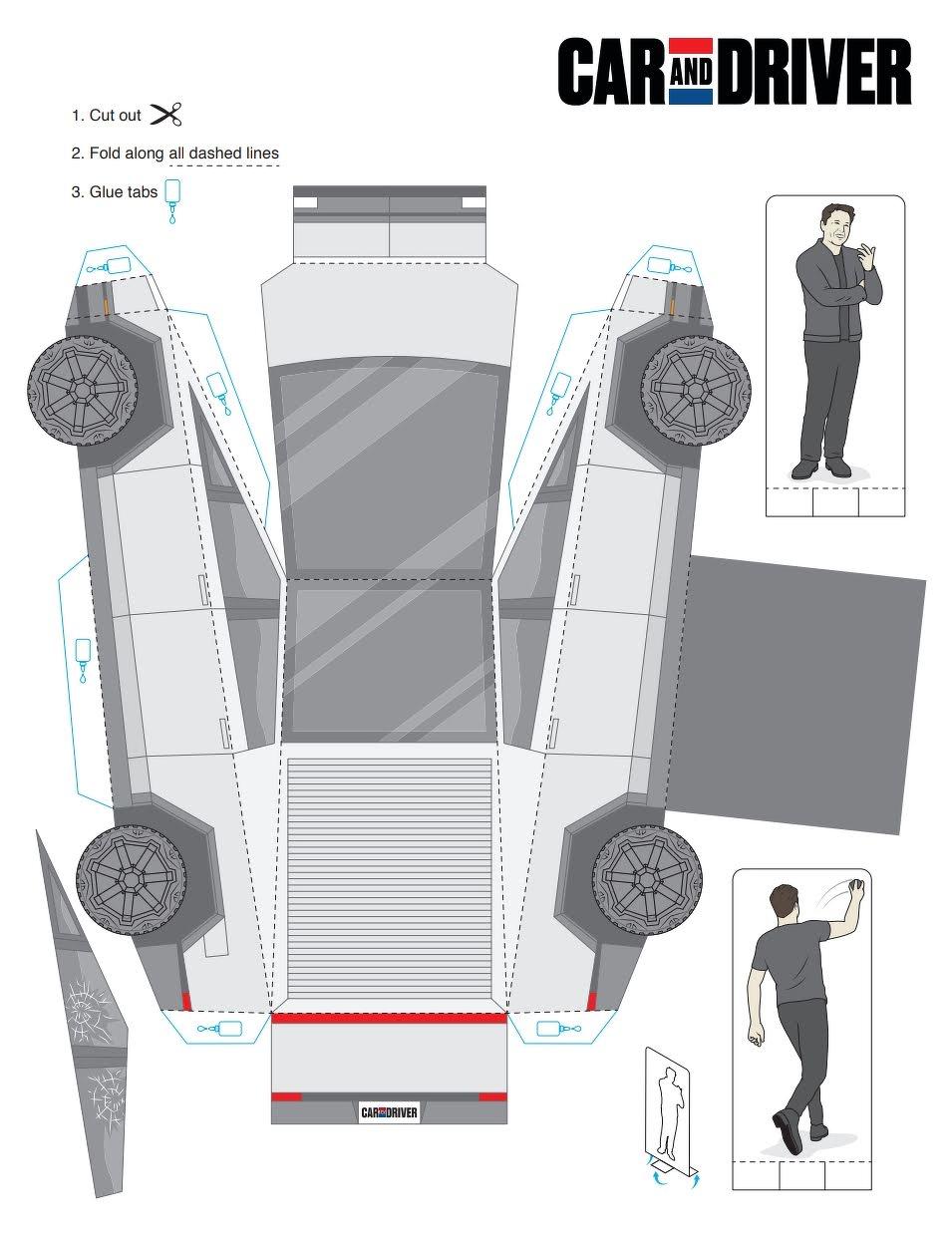 CAR AND DRIVER

1. Cut out

2. Fold along all dashed lines

3. Glue tabs

CAR AND DRIVER