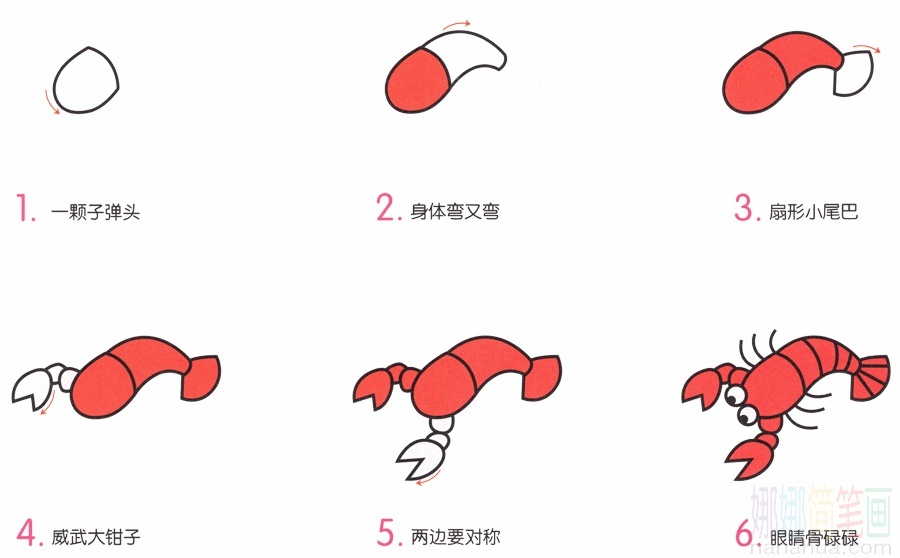 1. 一颗子弹头

2. 身体弯又弯

3. 扇形小尾巴

4. 威武大钳子

5. 两边要对称

6. 眼睛骨碌碌

娜娜简笔画
nanahua.com