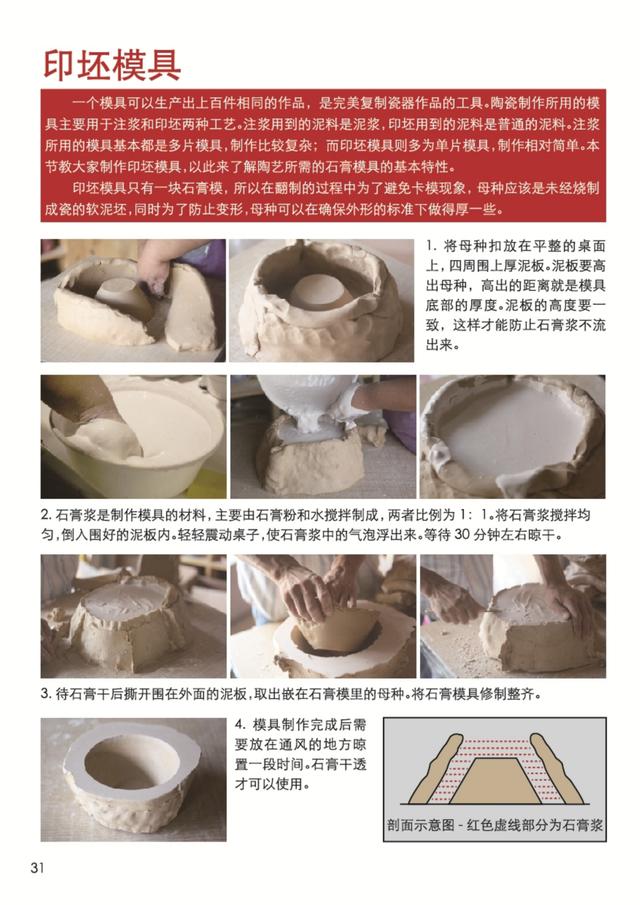 印坯模具

一个模具可以生产出上百件相同的作品，是完美复制瓷器作品的工具。陶瓷制作所用的模具主要用于注浆和印坯两种工艺。注浆用到的泥料是泥浆，印坯用到的泥料是普通的泥料。注浆所用的模具基本都是多片模具，制作比较复杂；而印坯模具则多为单片模具，制作相对简单。本节教大家制作印坯模具，以此来了解陶艺所需的石膏模具的基本特性。

印坯模具只有一块石膏模，所以在翻制的过程中为了避免卡模现象，母种应该是未经烧制成瓷的软泥坯，同时为了防止变形，母种可以在确保外形的标准下做得厚一些。

1. 将母种扣放在平整的桌面上，四周围上厚泥板。泥板要高出母种，高出的距离就是模具底部的厚度。泥板的高度要一致，这样才能防止石膏浆不流出来。

2. 石膏浆是制作模具的材料，主要由石膏粉和水搅拌制成，两者比例为 1：1。将石膏浆搅拌均匀，倒入围好的泥板内。轻轻震动桌子，使石膏浆中的气泡浮出来。等待 30 分钟左右晾干。

3. 待石膏干后撕开围在外面的泥板，取出嵌在石膏模里的母种。将石膏模具修制整齐。

4. 模具制作完成后需要放在通风的地方晾置一段时间。石膏干透才可以使用。

剖面示意图 - 红色虚线部分为石膏浆

31