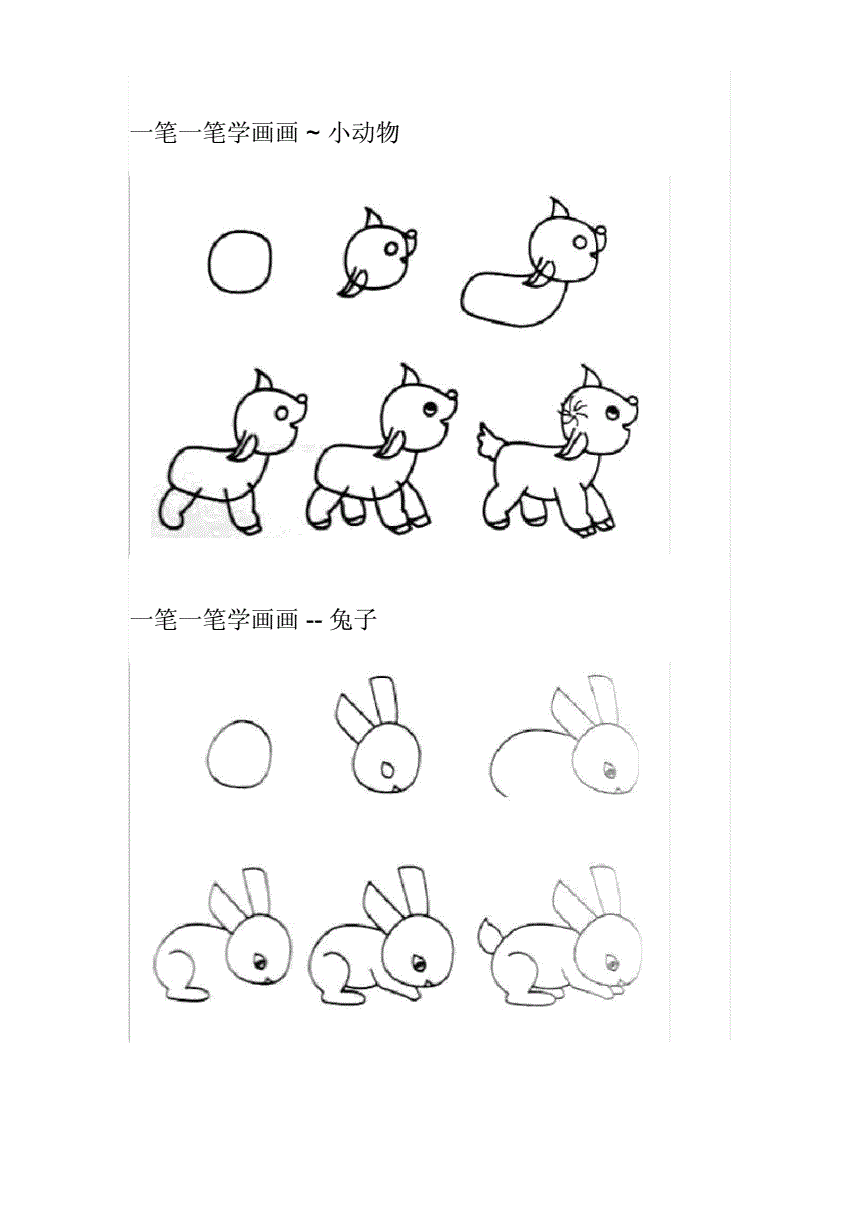 一笔一笔学画画 ~ 小动物

一笔一笔学画画 -- 兔子