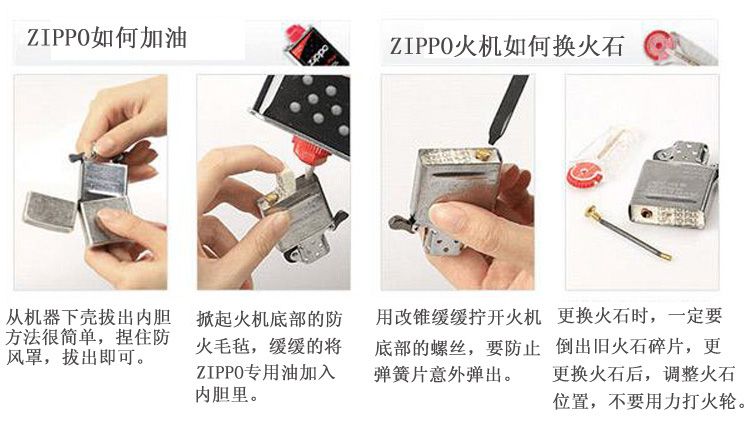 ZIPPO如何加油

ZIPPO火机如何换火石

从机器下壳拔出内胆方法很简单，捏住防风罩，拔出即可。

掀起火机底部的防火毛毡，缓缓的将ZIPPO专用油加入内胆里。

用改锥缓缓拧开火机底部的螺丝，要防止弹簧片意外弹出。

更换火石时，一定要倒出旧火石碎片，更更换火石后，调整火石位置，不要用力打火轮。