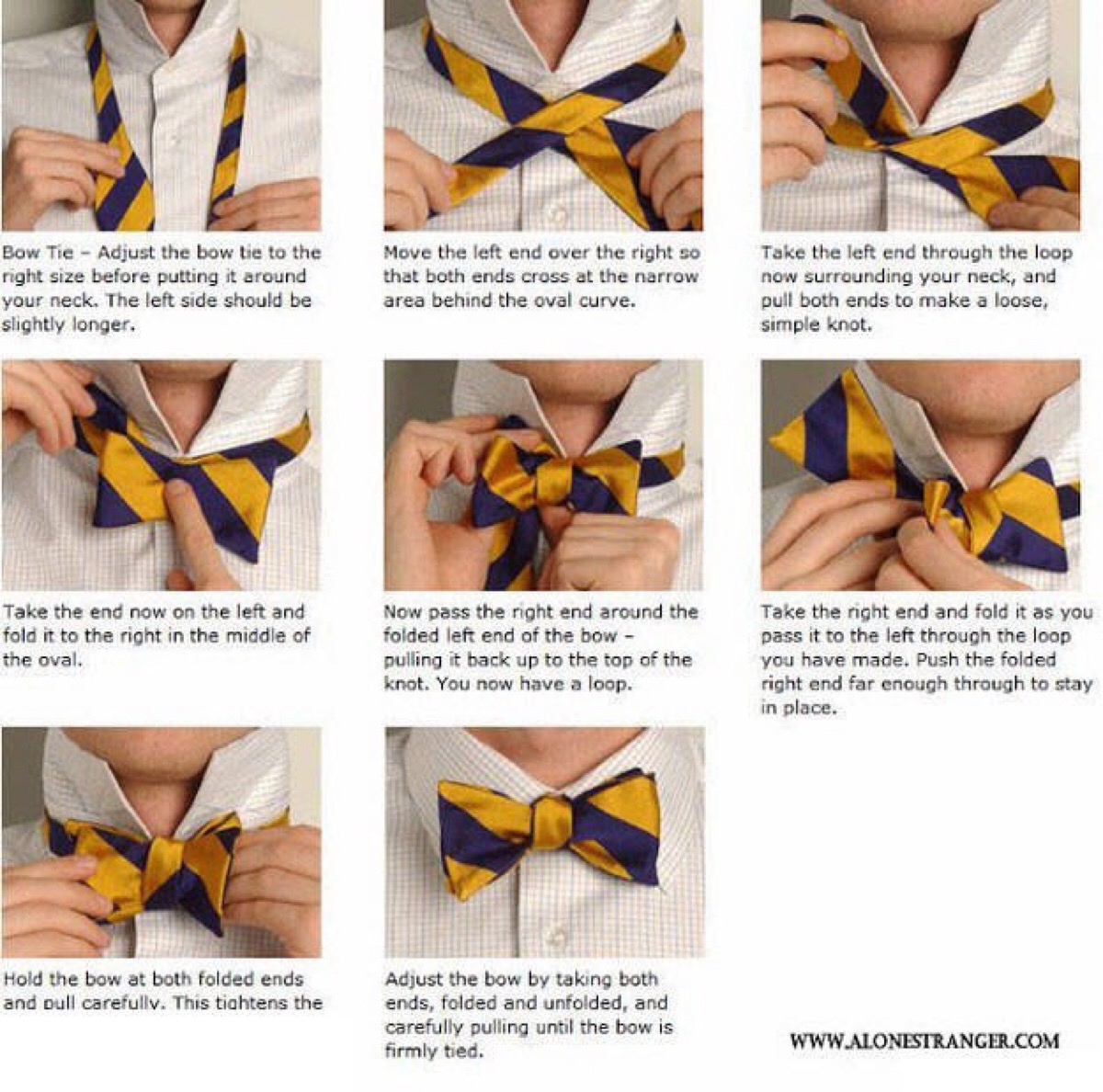 Bow Tie – Adjust the bow tie to the right size before putting it around your neck. The left side should be slightly longer.

Move the left end over the right so that both ends cross at the narrow area behind the oval curve.

Take the left end through the loop now surrounding your neck, and pull both ends to make a loose, simple knot.

Take the end now on the left and fold it to the right in the middle of the oval.

Now pass the right end around the folded left end of the bow – pulling it back up to the top of the knot. You now have a loop.

Take the right end and fold it as you pass it to the left through the loop you have made. Push the folded right end far enough through to stay in place.

Hold the bow at both folded ends and pull carefully. This tightens the

Adjust the bow by taking both ends, folded and unfolded, and carefully pulling until the bow is firmly tied.

WWW.ALONESTRANGER.COM