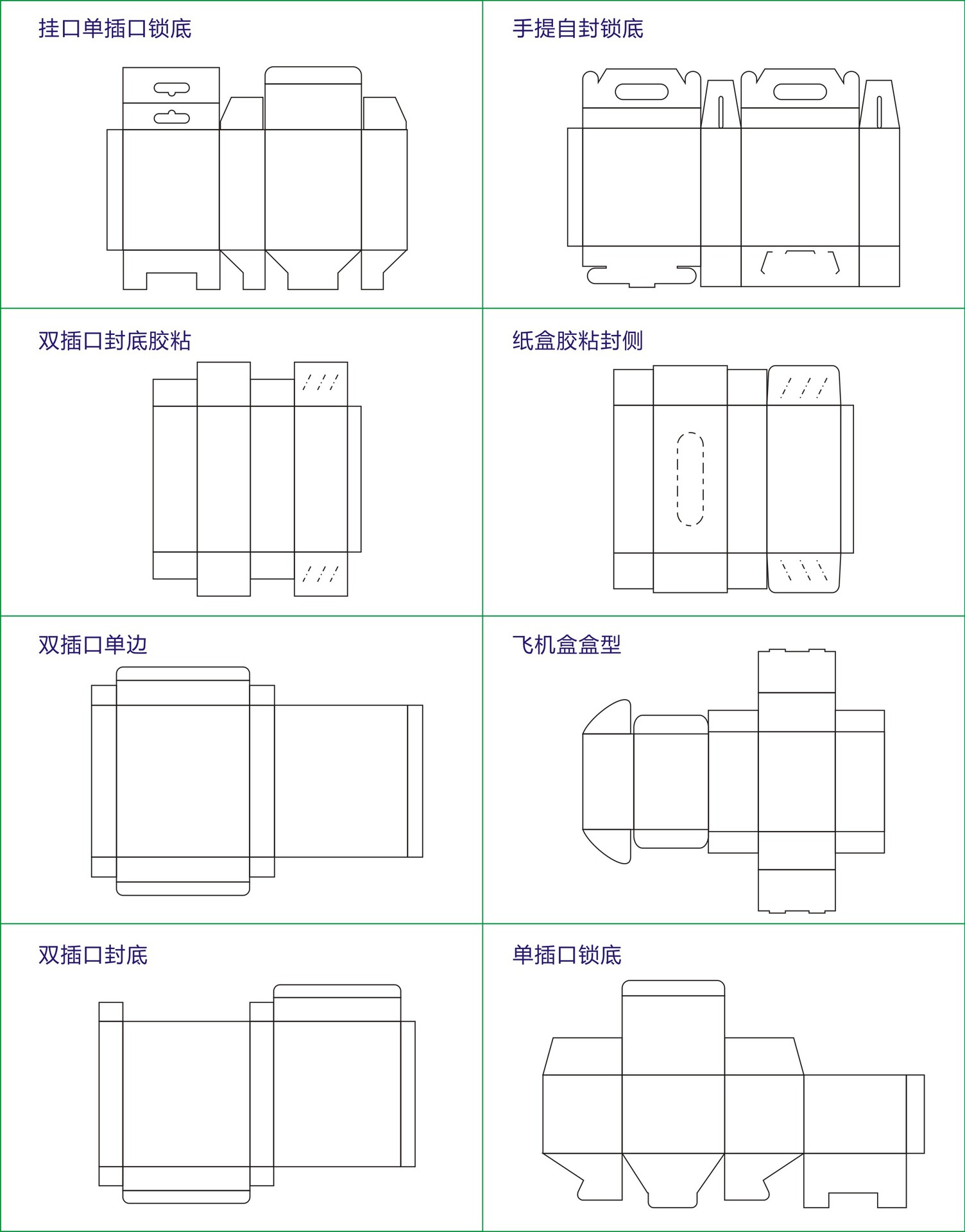 挂口单插口锁底

手提自封锁底

双插口封底胶粘

纸盒胶粘封侧

双插口单边

飞机盒盒型

双插口封底

单插口锁底