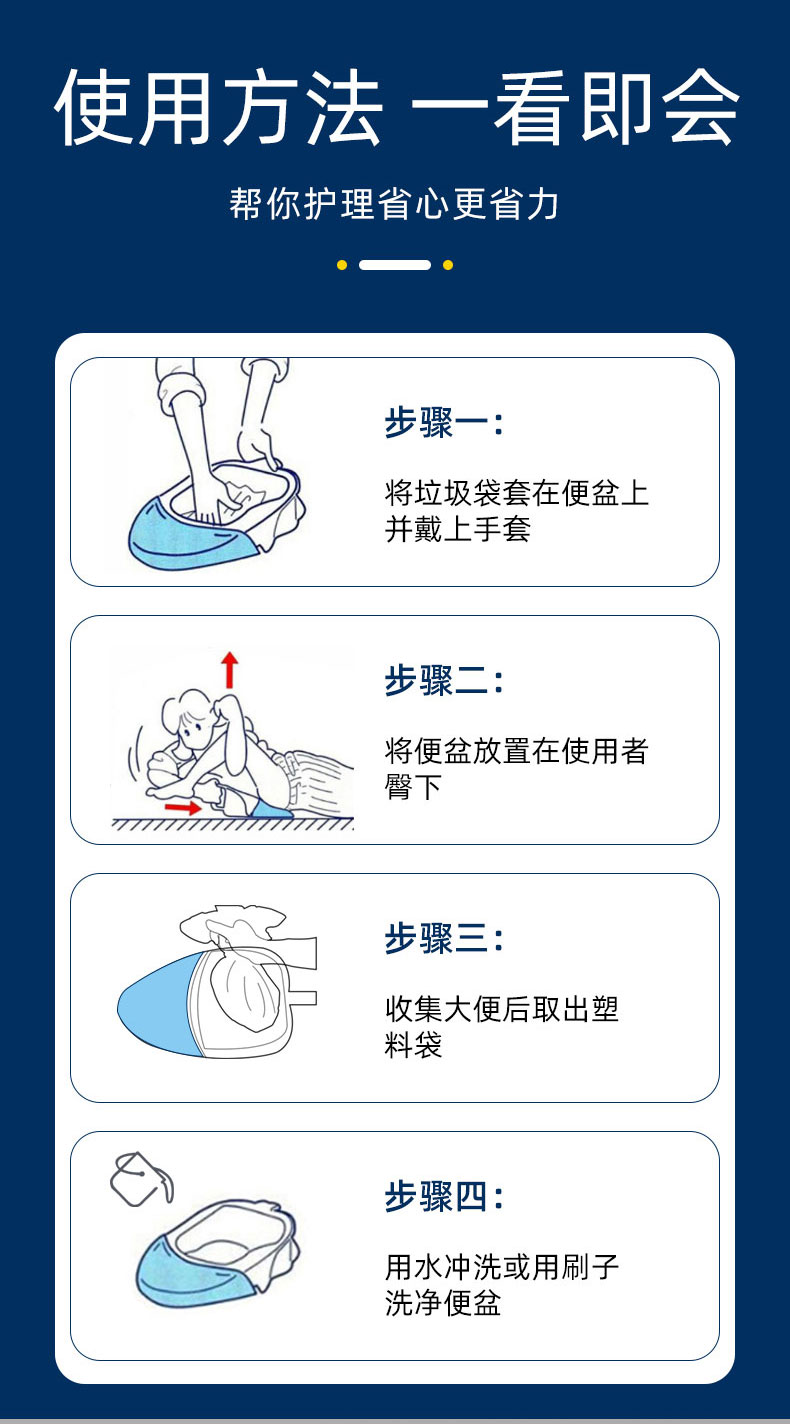 使用方法 一看即会

帮你护理省心更省力

步骤一:

将垃圾袋套在便盆上并戴上手套

步骤二:

将便盆放置在使用者臀下

步骤三:

收集大便后取出塑料袋

步骤四:

用水冲洗或用刷子洗净便盆