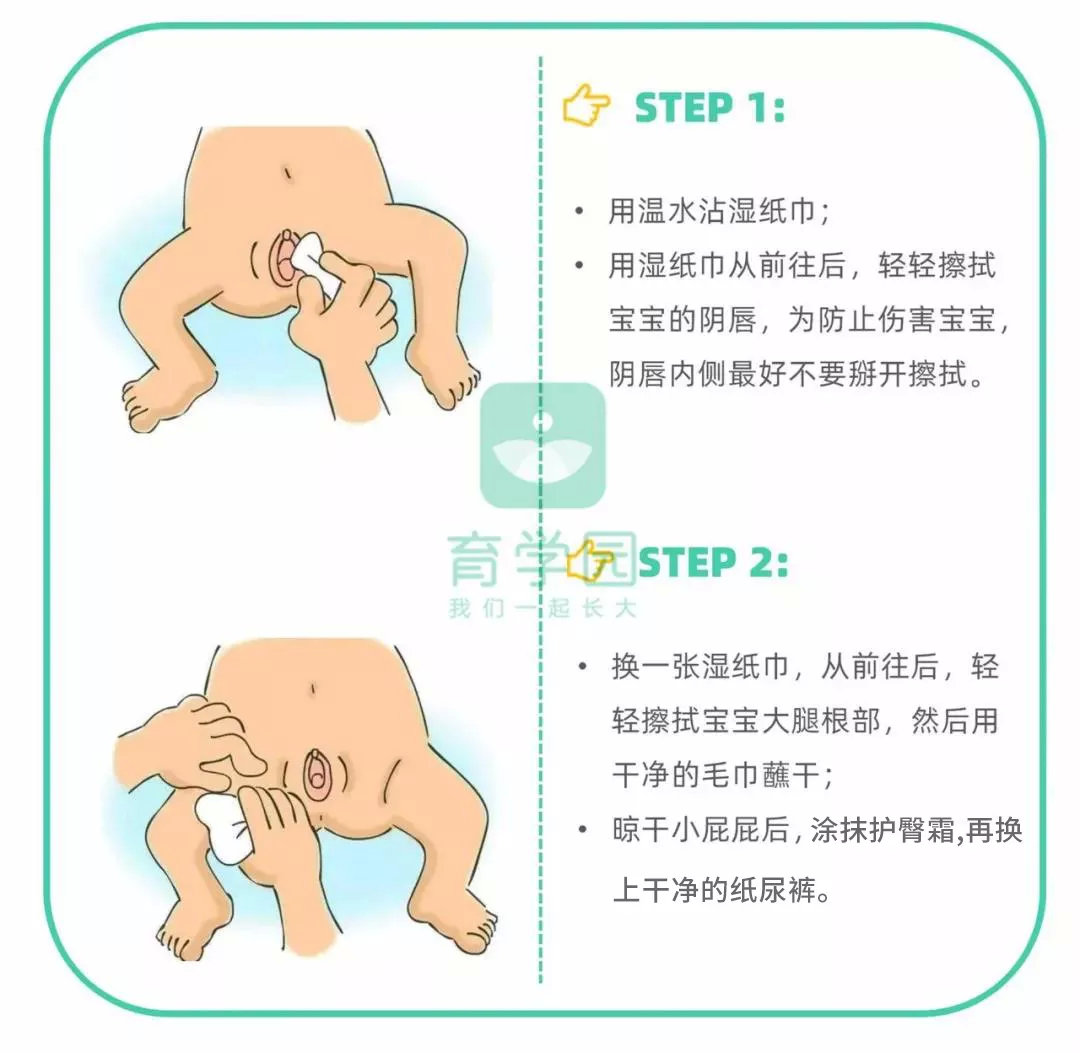 STEP 1:

• 用温水沾湿纸巾；
• 用湿纸巾从前往后，轻轻擦拭宝宝的阴唇，为防止伤害宝宝，阴唇内侧最好不要掰开擦拭。

育学园
我们一起长大

STEP 2:

• 换一张湿纸巾，从前往后，轻轻擦拭宝宝大腿根部，然后用干净的毛巾蘸干；
• 晾干小屁屁后，涂抹护臀霜,再换上干净的纸尿裤。