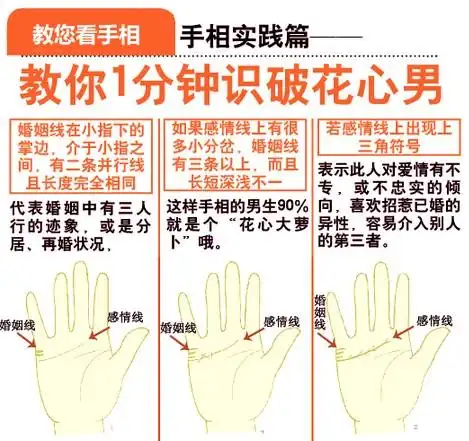 教您看手相

手相实践篇——

教你1分钟识破花心男

婚姻线在小指下的掌边，介于小指之间，有二条并行线且长度完全相同

代表婚姻中有三人行的迹象，或是分居、再婚状况，

婚姻线

感情线

如果感情线上有很多小分岔，婚姻线有三条以上，而且长短深浅不一

这样手相的男生90%就是个“花心大萝卜”哦。

婚姻线

感情线

若感情线上出现上三角符号

表示此人对爱情有不专，或不忠实的倾向，喜欢招惹已婚的异性，容易介入别人的第三者。

婚姻线

感情线