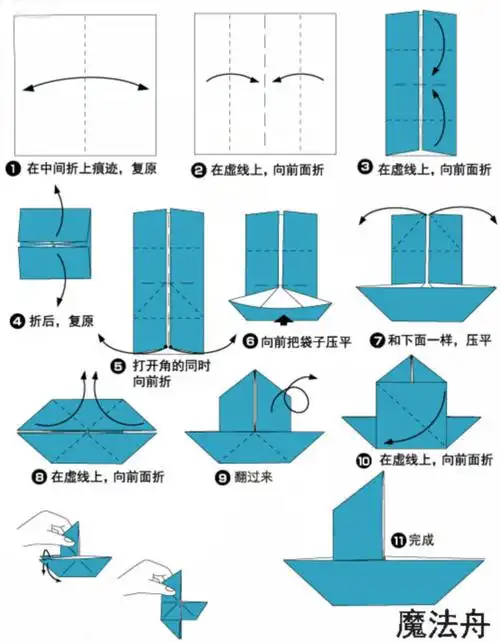 ❶ 在中间折上痕迹，复原

❷ 在虚线上，向前面折

❸ 在虚线上，向前面折

❹ 折后，复原

❺ 打开角的同时向前折

❻ 向前把袋子压平

❼ 和下面一样，压平

❽ 在虚线上，向前面折

❾ 翻过来

❿ 在虚线上，向前面折

⓫ 完成

魔法舟