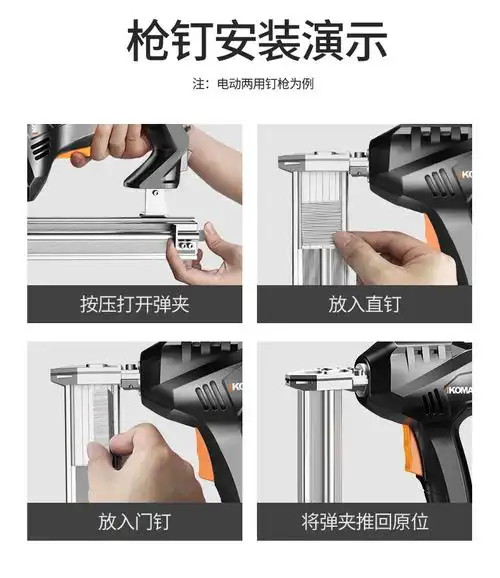 枪钉安装演示

注：电动两用钉枪为例

KO

按压打开弹夹

放入直钉

KO

KOMA

放入门钉

将弹夹推回原位