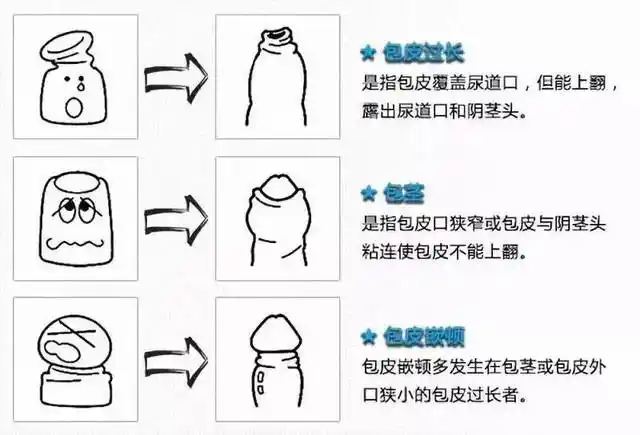 ★ 包皮过长
是指包皮覆盖尿道口，但能上翻，露出尿道口和阴茎头。

★ 包茎
是指包皮口狭窄或包皮与阴茎头粘连使包皮不能上翻。

★ 包皮嵌顿
包皮嵌顿多发生在包茎或包皮外口狭小的包皮过长者。