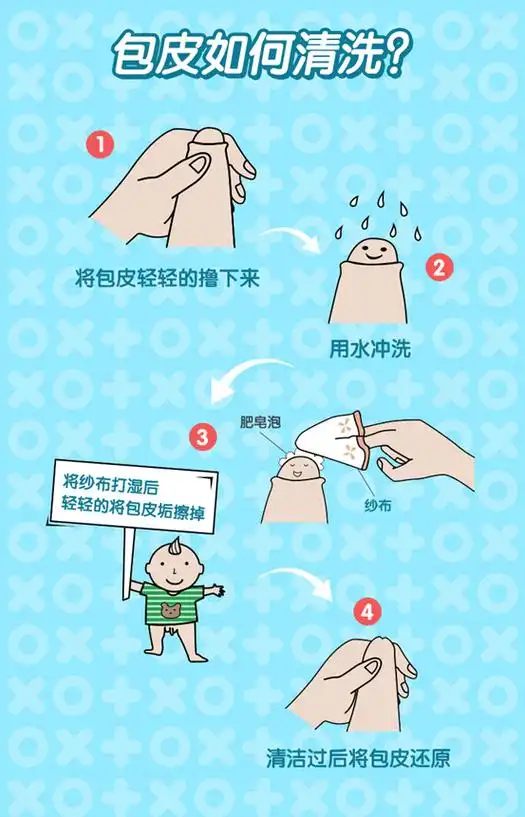 包皮如何清洗?

1
将包皮轻轻的撸下来

2
用水冲洗

3
肥皂泡
纱布
将纱布打湿后
轻轻的将包皮垢擦掉

4
清洁过后将包皮还原