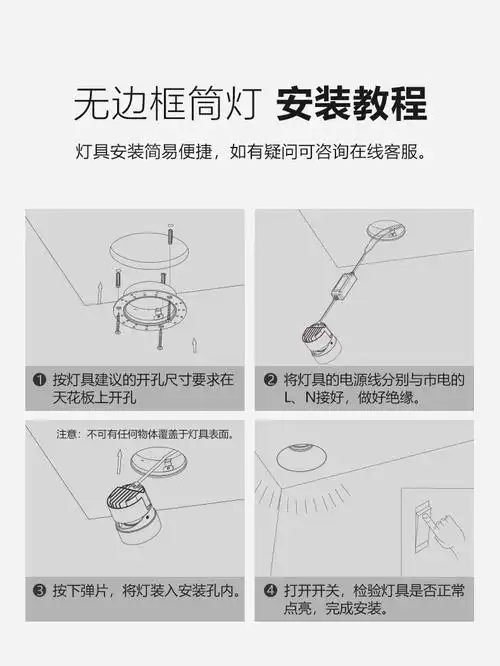 无边框筒灯 安装教程

灯具安装简易便捷，如有疑问可咨询在线客服。

❶ 按灯具建议的开孔尺寸要求在天花板上开孔

❷ 将灯具的电源线分别与市电的L、N接好，做好绝缘。

注意：不可有任何物体覆盖于灯具表面。

❸ 按下弹片，将灯装入安装孔内。

❹ 打开开关，检验灯具是否正常点亮，完成安装。