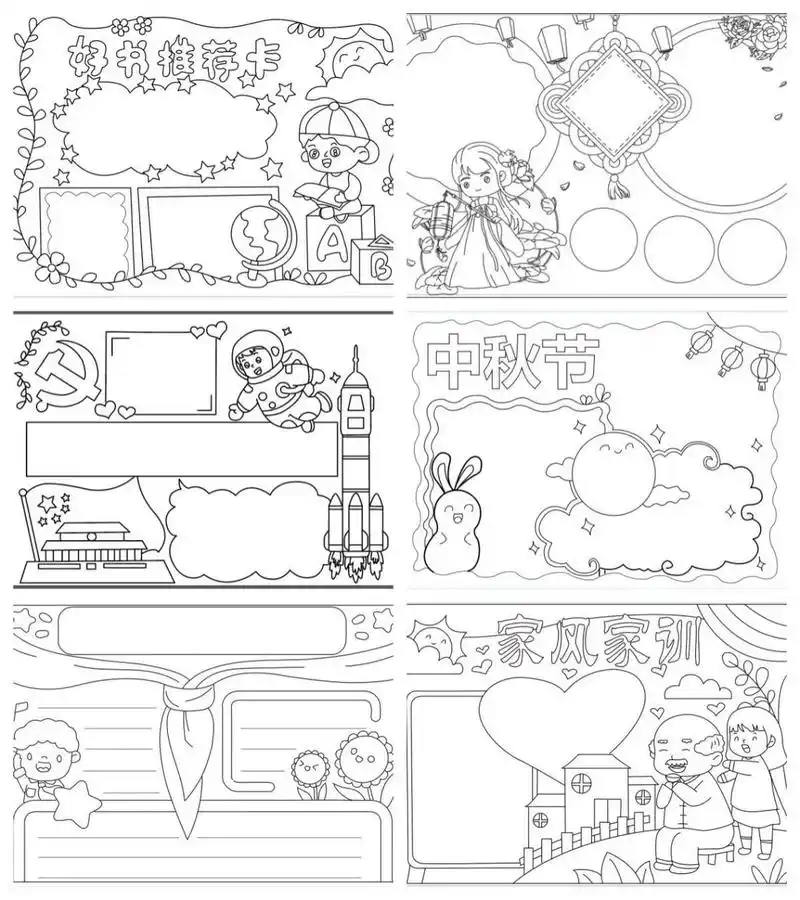 好书推荐卡

A
B

中秋节

家风家训