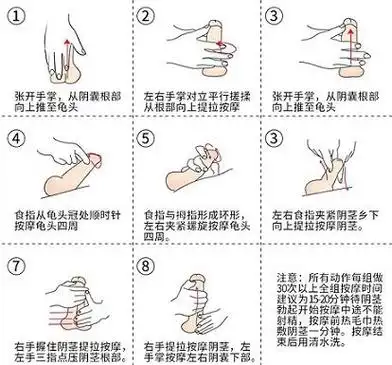 ①
张开手掌，从阴囊根部向上推至龟头

②
左右手掌对立平行搓揉从根部向上提拉按摩

③
张开手掌，从阴囊根部向上推至龟头

④
食指从龟头冠处顺时针按摩龟头四周

⑤
食指与拇指形成环形，左右夹紧螺旋按摩龟头四周。

③
左右食指夹紧阴茎乡下向上提拉按摩阴茎。

⑦
右手握住阴茎提拉按摩，左手三指点压阴茎根部。

⑧
右手提拉按摩阴茎，左手掌按摩左右阴囊下部。

注意：所有动作每组做30次以上全组按摩时间建议为15-20分钟待阴茎勃起开始按摩中途不能射精，按摩前热毛巾热敷阴茎一分钟。按摩结束后用清水洗。