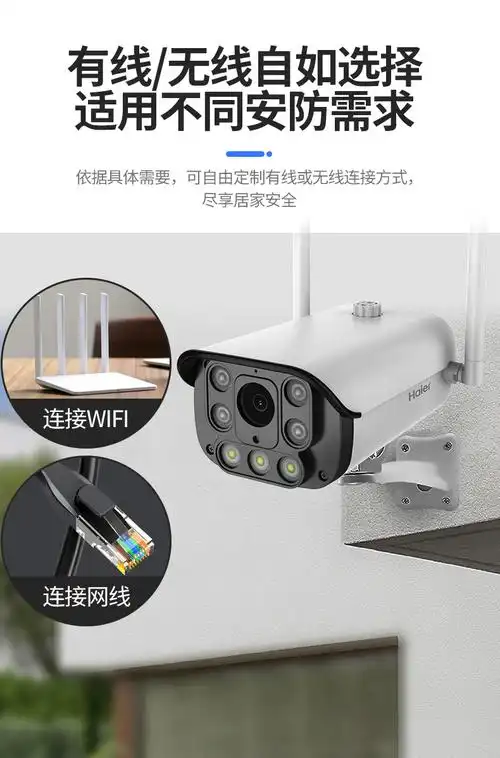 有线/无线自如选择
适用不同安防需求

依据具体需要，可自由定制有线或无线连接方式，尽享居家安全

连接WIFI

连接网线

Haier