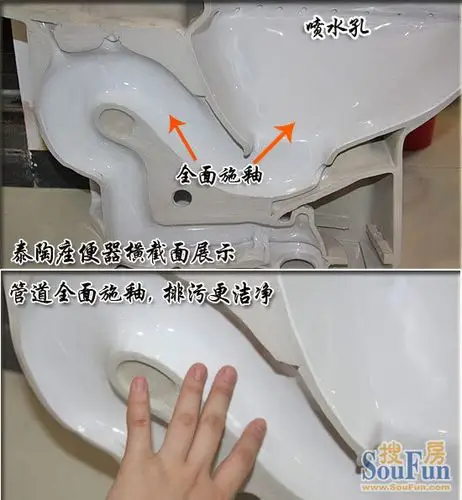 喷水孔

全面施釉

泰陶座便器横截面展示

管道全面施釉，排污更洁净

搜房
SouFun
www.SouFun.com