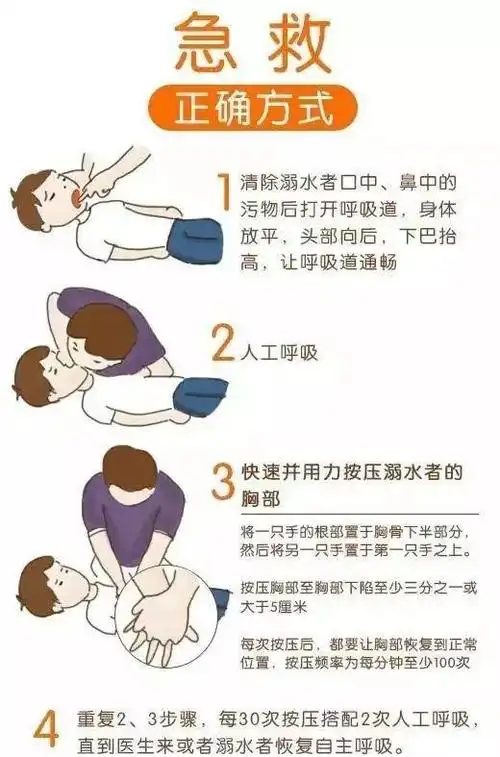 急救

正确方式

1 清除溺水者口中、鼻中的污物后打开呼吸道，身体放平，头部向后，下巴抬高，让呼吸道通畅

2 人工呼吸

3 快速并用力按压溺水者的胸部

将一只手的根部置于胸骨下半部分，然后将另一只手置于第一只手之上。

按压胸部至胸部下陷至少三分之一或大于5厘米

每次按压后，都要让胸部恢复到正常位置，按压频率为每分钟至少100次

4 重复2、3步骤，每30次按压搭配2次人工呼吸，直到医生来或者溺水者恢复自主呼吸。