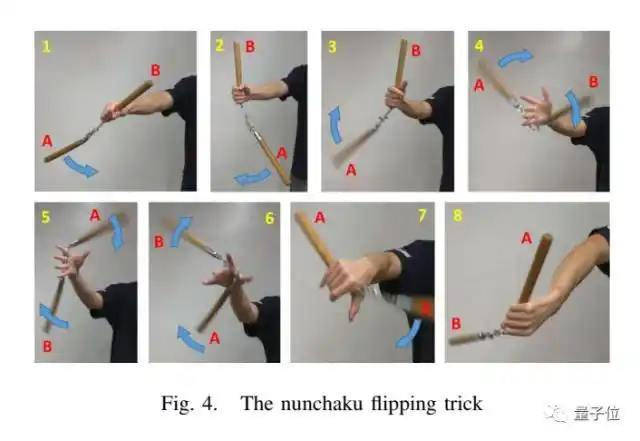 1 B A

2 B A

3 B A

4 A B

5 A B

6 B A

7 A B

8 A B

Fig. 4. The nunchaku flipping trick

量子位