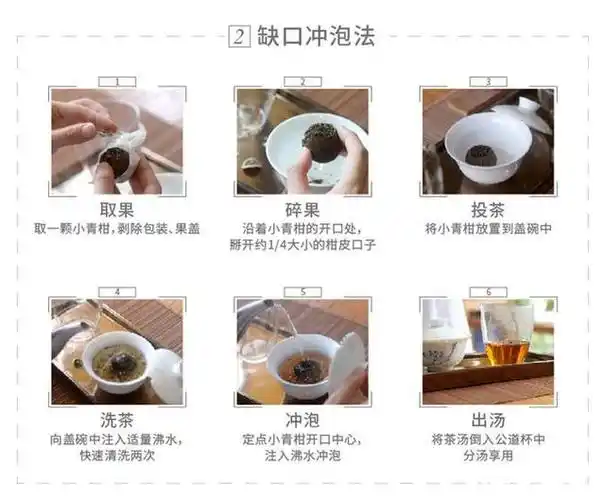 2 缺口冲泡法

1
取果
取一颗小青柑，剥除包装、果盖

2
碎果
沿着小青柑的开口处，
掰开约1/4大小的柑皮口子

3
投茶
将小青柑放置到盖碗中

4
洗茶
向盖碗中注入适量沸水，
快速清洗两次

5
冲泡
定点小青柑开口中心，
注入沸水冲泡

6
出汤
将茶汤倒入公道杯中
分汤享用