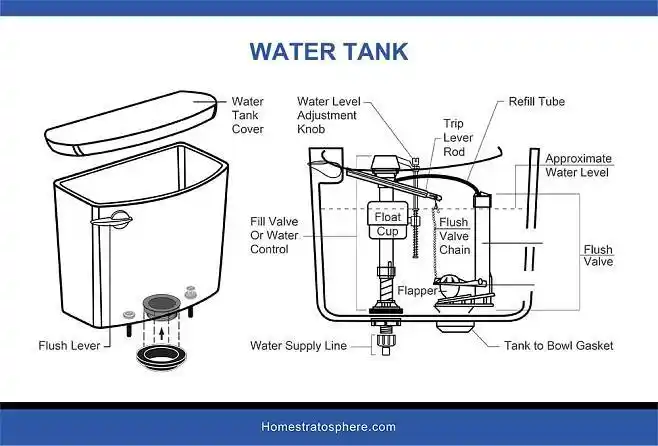 WATER TANK

Water Tank Cover

Flush Lever

Water Level Adjustment Knob

Trip Lever Rod

Refill Tube

Approximate Water Level

Fill Valve Or Water Control

Float Cup

Flush Valve Chain

Flush Valve

Flapper

Water Supply Line

Tank to Bowl Gasket

Homestratosphere.com