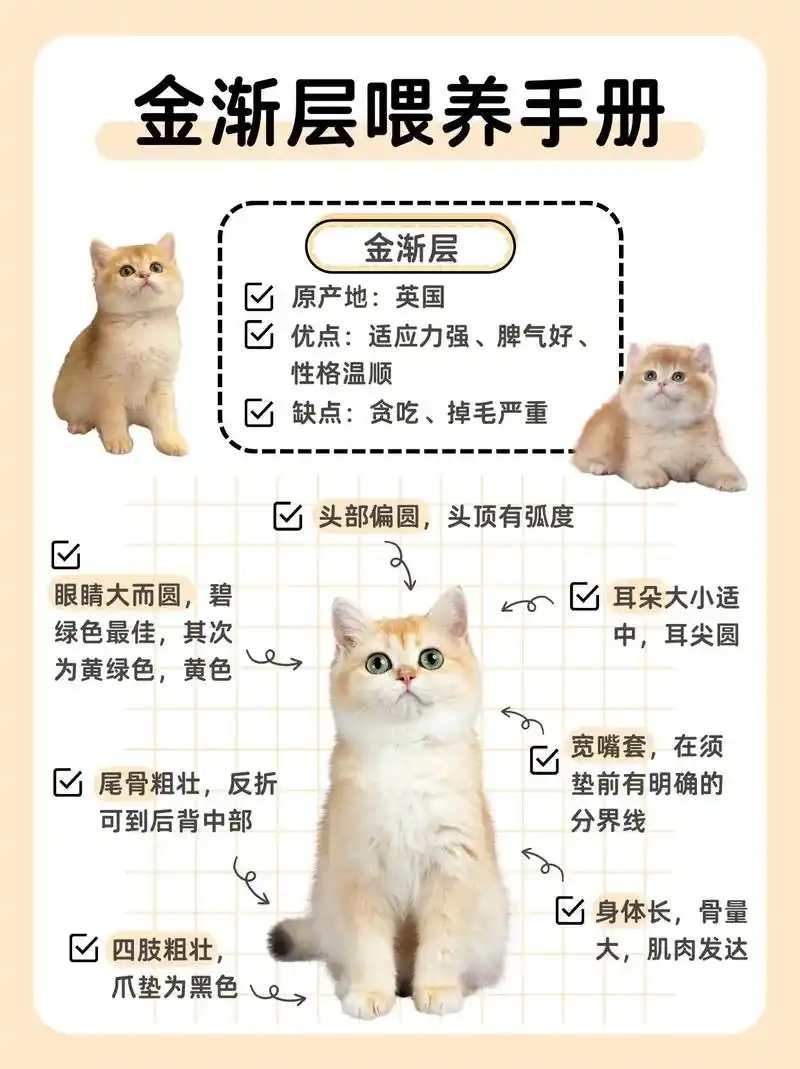 金渐层喂养手册

金渐层

原产地：英国

优点：适应力强、脾气好、性格温顺

缺点：贪吃、掉毛严重

头部偏圆，头顶有弧度

眼睛大而圆，碧绿色最佳，其次为黄绿色，黄色

耳朵大小适中，耳尖圆

宽嘴套，在须垫前有明确的分界线

尾骨粗壮，反折可到后背中部

身体长，骨量大，肌肉发达

四肢粗壮，爪垫为黑色