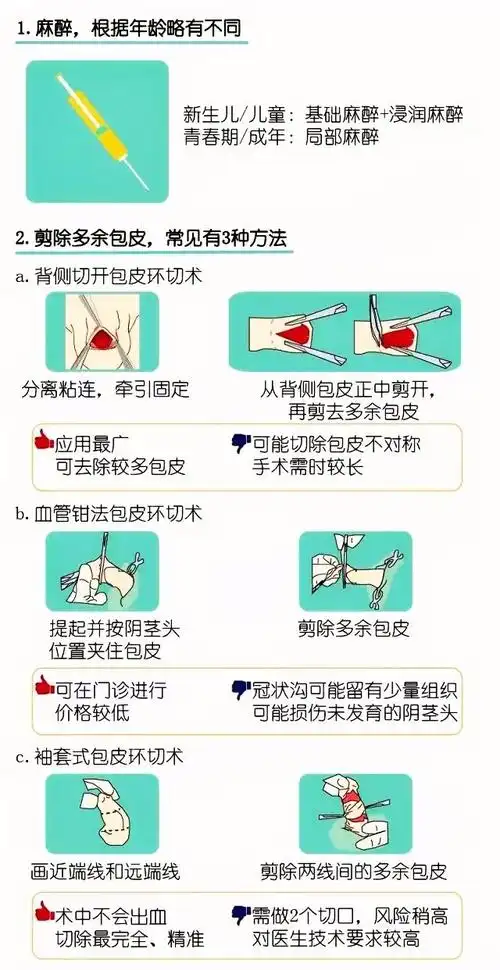 1. 麻醉，根据年龄略有不同

新生儿/儿童：基础麻醉+浸润麻醉
青春期/成年：局部麻醉

2. 剪除多余包皮，常见有3种方法

a. 背侧切开包皮环切术

分离粘连，牵引固定

从背侧包皮正中剪开，再剪去多余包皮

应用最广
可去除较多包皮

可能切除包皮不对称
手术需时较长

b. 血管钳法包皮环切术

提起并按阴茎头位置夹住包皮

剪除多余包皮

可在门诊进行
价格较低

冠状沟可能留有少量组织
可能损伤未发育的阴茎头

c. 袖套式包皮环切术

画近端线和远端线

剪除两线间的多余包皮

术中不会出血
切除最完全、精准

需做2个切口，风险稍高
对医生技术要求较高