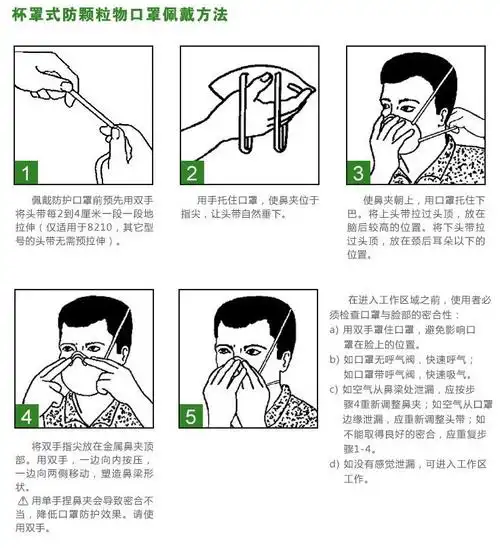 杯罩式防颗粒物口罩佩戴方法

1

佩戴防护口罩前预先用双手将头带每2到4厘米一段一段地拉伸（仅适用于8210，其它型号的头带无需预拉伸）。

2

用手托住口罩，使鼻夹位于指尖，让头带自然垂下。

3

使鼻夹朝上，用口罩托住下巴。将上头带拉过头顶，放在脑后较高的位置。将下头带拉过头顶，放在颈后耳朵以下的位置。

4

将双手指尖放在金属鼻夹顶部。用双手，一边向内按压，一边向两侧移动，塑造鼻梁形状。

⚠ 用单手捏鼻夹会导致密合不当，降低口罩防护效果。请使用双手。

5

在进入工作区域之前，使用者必须检查口罩与脸部的密合性：

a) 用双手罩住口罩，避免影响口罩在脸上的位置。

b) 如口罩无呼气阀，快速呼气；如口罩带呼气阀，快速吸气。

c) 如空气从鼻梁处泄漏，应按步骤4重新调整鼻夹；如空气从口罩边缘泄漏，应重新调整头带；如不能取得良好的密合，应重复步骤1-4。

d) 如没有感觉泄漏，可进入工作区工作。