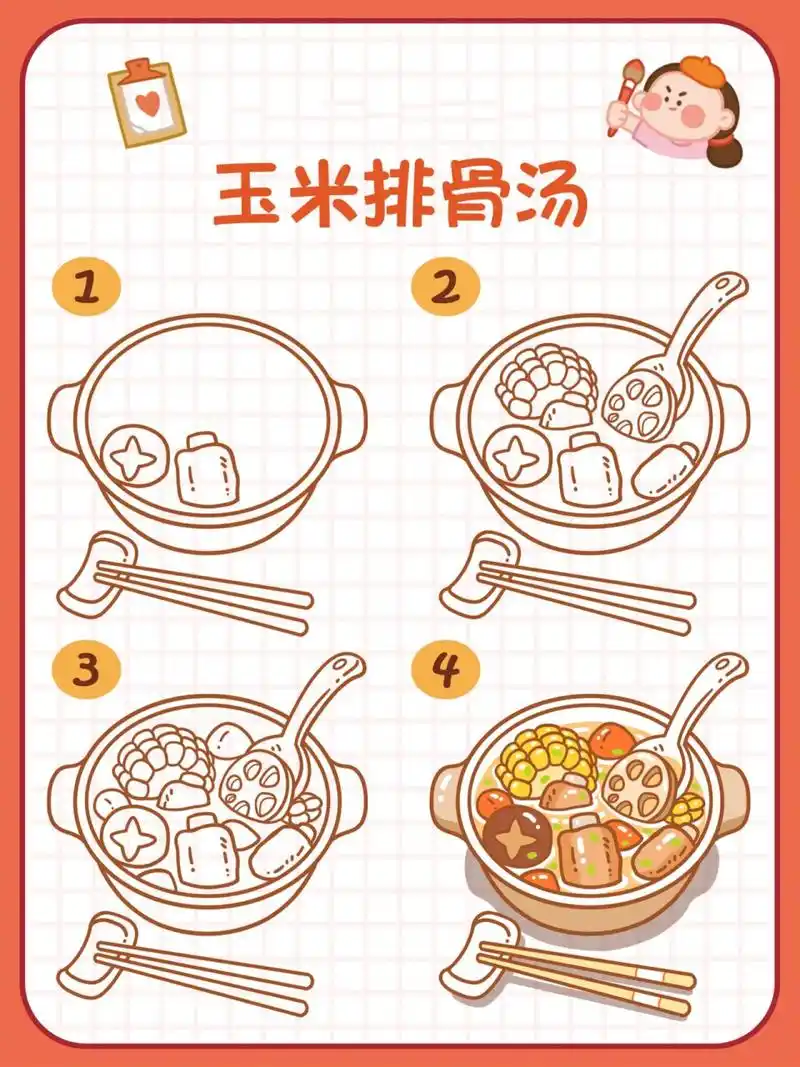 玉米排骨汤

1

2

3

4