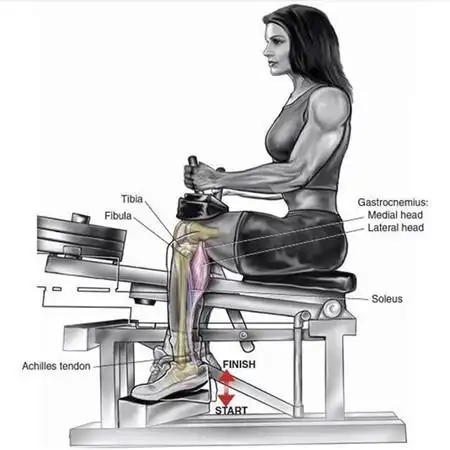 Tibia
Fibula
Gastrocnemius:
Medial head
Lateral head
Soleus
Achilles tendon
FINISH
START