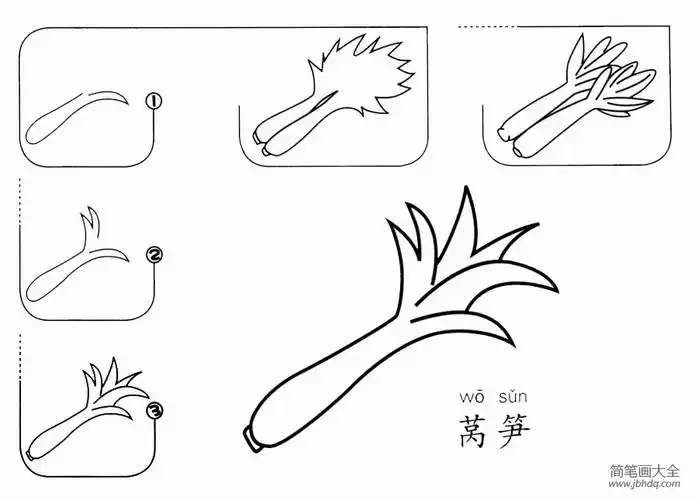 ①

②

③

wō sǔn
莴笋

简笔画大全
www.jbhdq.com