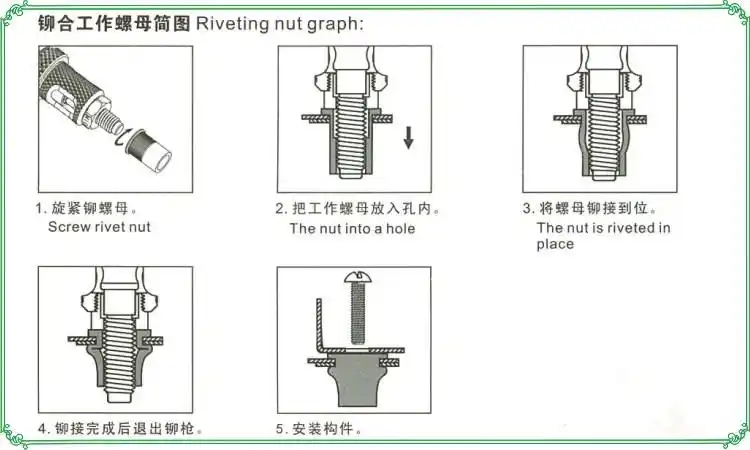 铆合工作螺母简图 Riveting nut graph:

1. 旋紧铆螺母。
Screw rivet nut

2. 把工作螺母放入孔内。
The nut into a hole

3. 将螺母铆接到位。
The nut is riveted in place

4. 铆接完成后退出铆枪。

5. 安装构件。