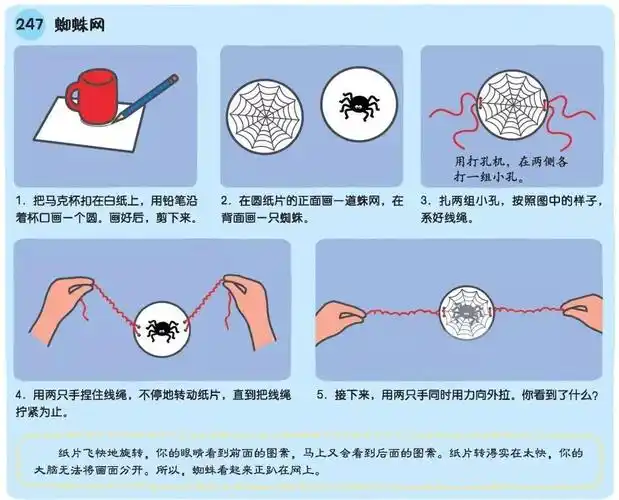 247 蜘蛛网

1. 把马克杯扣在白纸上，用铅笔沿着杯口画一个圆。画好后，剪下来。

2. 在圆纸片的正面画一道蛛网，在背面画一只蜘蛛。

用打孔机，在两侧各打一组小孔。

3. 扎两组小孔，按照图中的样子，系好线绳。

4. 用两只手捏住线绳，不停地转动纸片，直到把线绳拧紧为止。

5. 接下来，用两只手同时用力向外拉。你看到了什么？

纸片飞快地旋转，你的眼睛看到前面的图案，马上又会看到后面的图案。纸片转得实在太快，你的大脑无法将画面分开。所以，蜘蛛看起来正趴在网上。