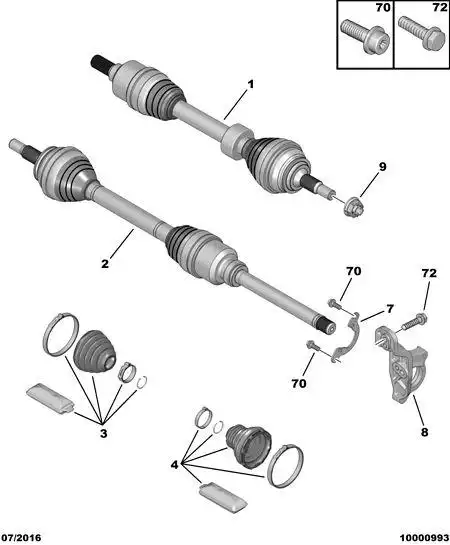 70
72
1
9
2
70
72
7
70
8
3
4
07/2016
10000993