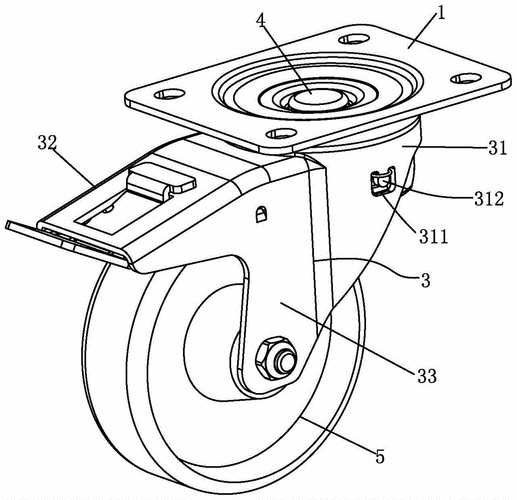 4
1
32
31
312
311
3
33
5