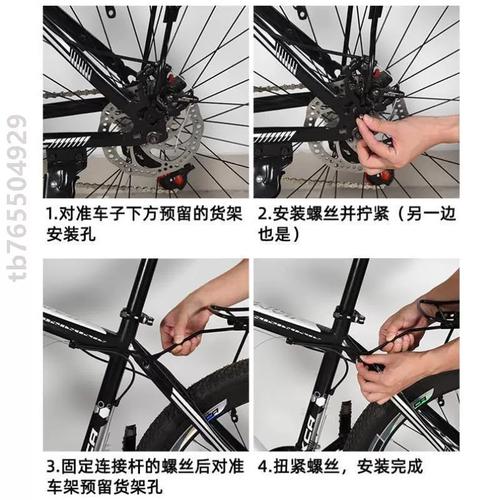 tb765504929

1.对准车子下方预留的货架安装孔

2.安装螺丝并拧紧（另一边也是）

3.固定连接杆的螺丝后对准车架预留货架孔

4.扭紧螺丝，安装完成