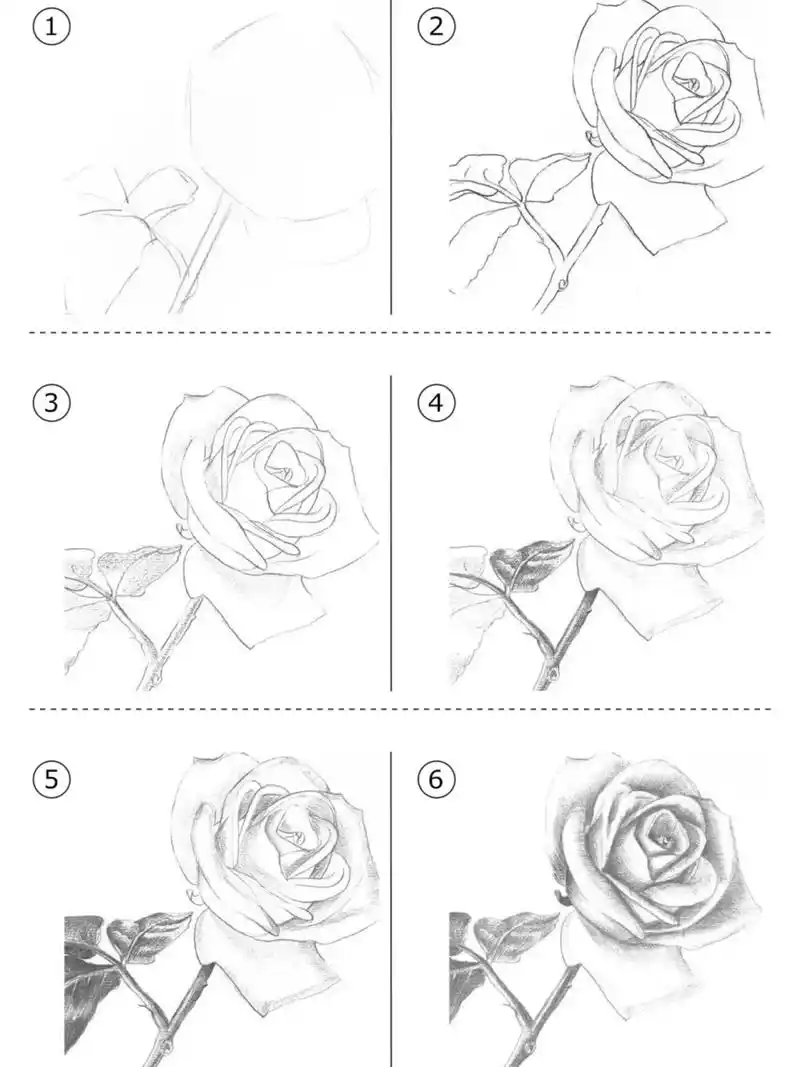 1
2
3
4
5
6