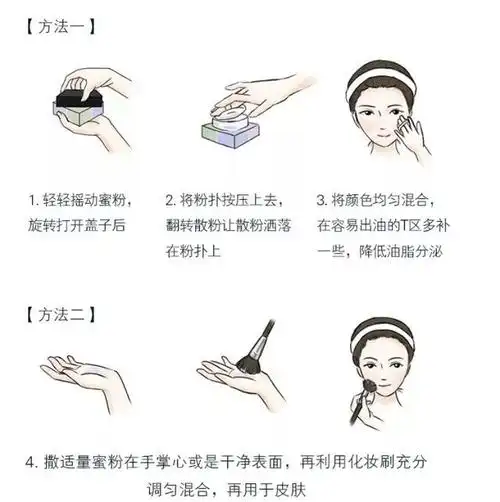 【方法一】

1. 轻轻摇动蜜粉，旋转打开盖子后

2. 将粉扑按压上去，翻转散粉让散粉洒落在粉扑上

3. 将颜色均匀混合，在容易出油的T区多补一些，降低油脂分泌

【方法二】

4. 撒适量蜜粉在手掌心或是干净表面，再利用化妆刷充分调匀混合，再用于皮肤