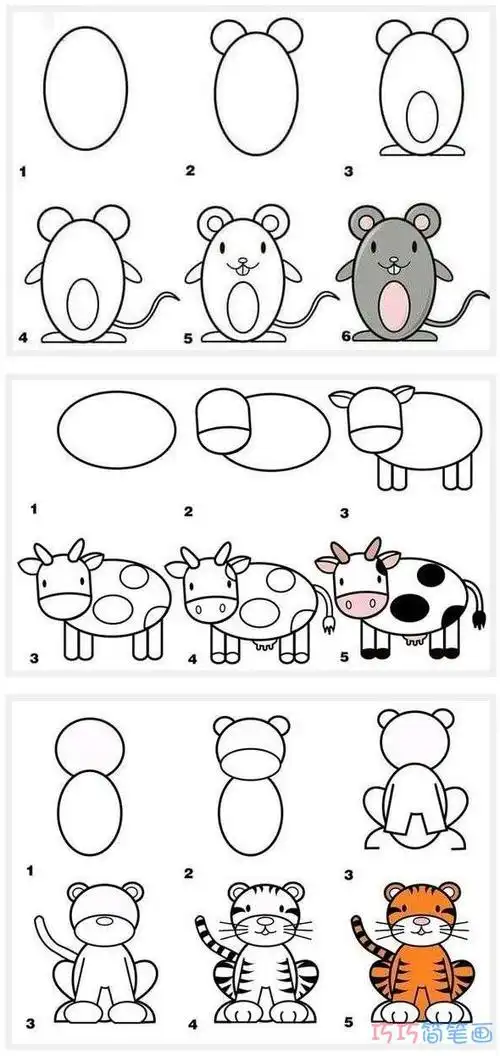 1
2
3
4
5
6

1
2
3
3
4
5

1
2
3
3
4
5
巧巧简笔画