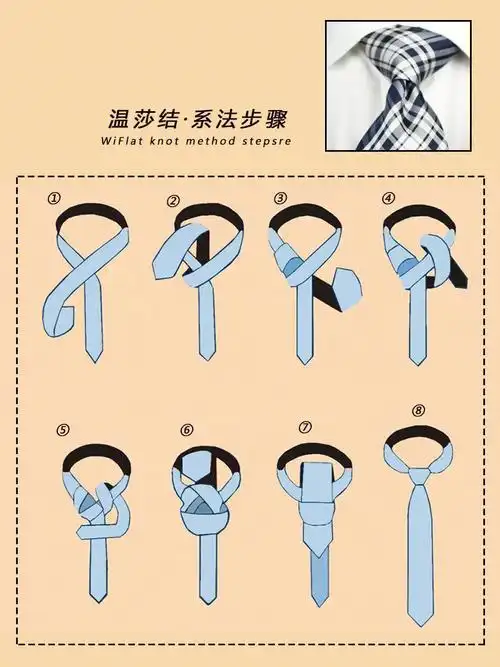 温莎结·系法步骤

WiFlat knot method stepsre

①
②
③
④
⑤
⑥
⑦
⑧