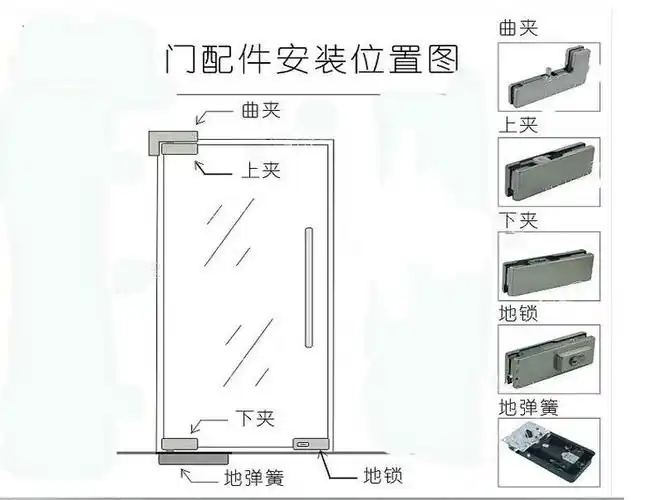 门配件安装位置图

曲夹
上夹
下夹
地弹簧
地锁

曲夹
上夹
下夹
地锁
地弹簧