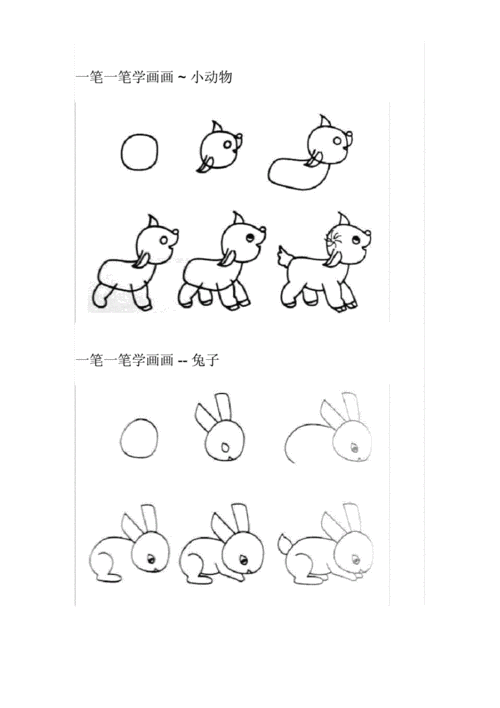 一笔一笔学画画 ~ 小动物

一笔一笔学画画 -- 兔子