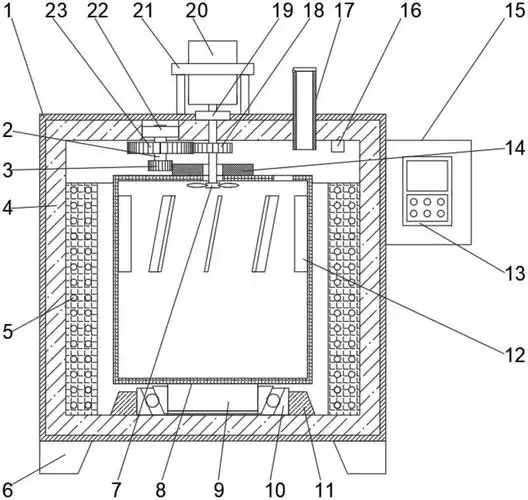 1 23 22 21 20 19 18 17 16 15
2
3
4
5
14
13
12
6 7 8 9 10 11