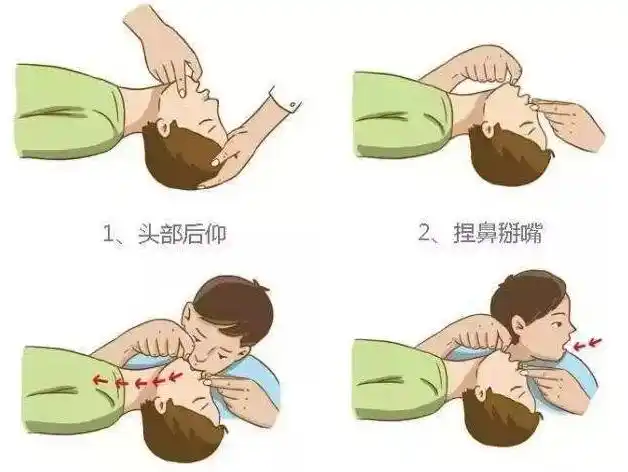 1、头部后仰

2、捏鼻掰嘴