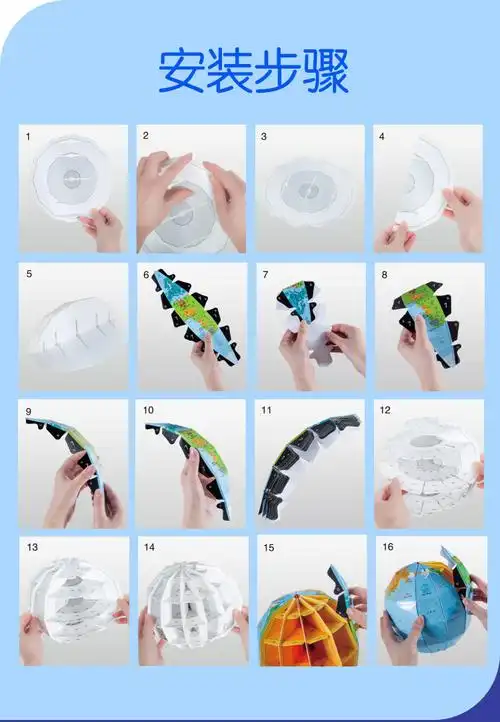 安装步骤

1

2

3

4

5

6

7

8

9

10

11

12

13

14

15

16