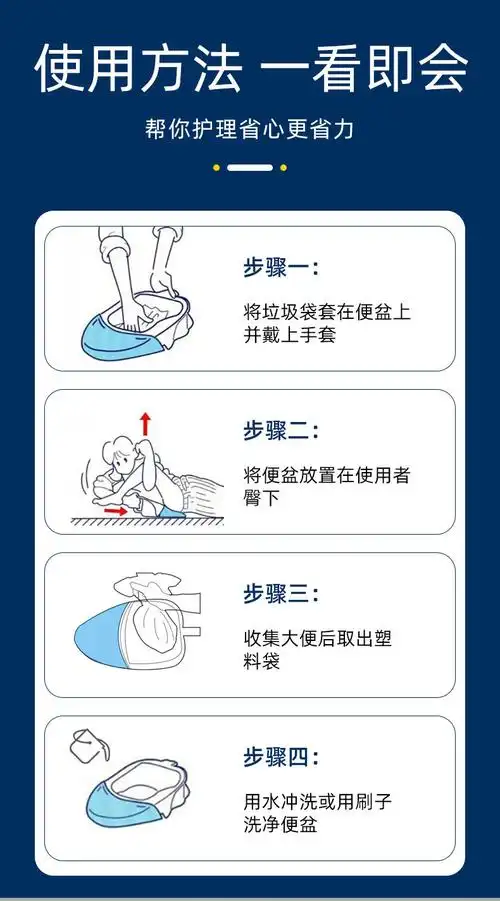 使用方法 一看即会

帮你护理省心更省力

步骤一:

将垃圾袋套在便盆上并戴上手套

步骤二:

将便盆放置在使用者臀下

步骤三:

收集大便后取出塑料袋

步骤四:

用水冲洗或用刷子洗净便盆