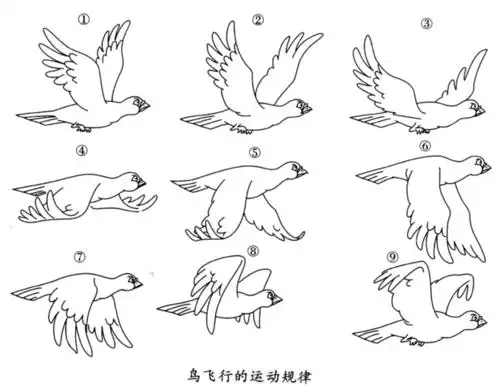 ①

②

③

④

⑤

⑥

⑦

⑧

⑨

鸟飞行的运动规律