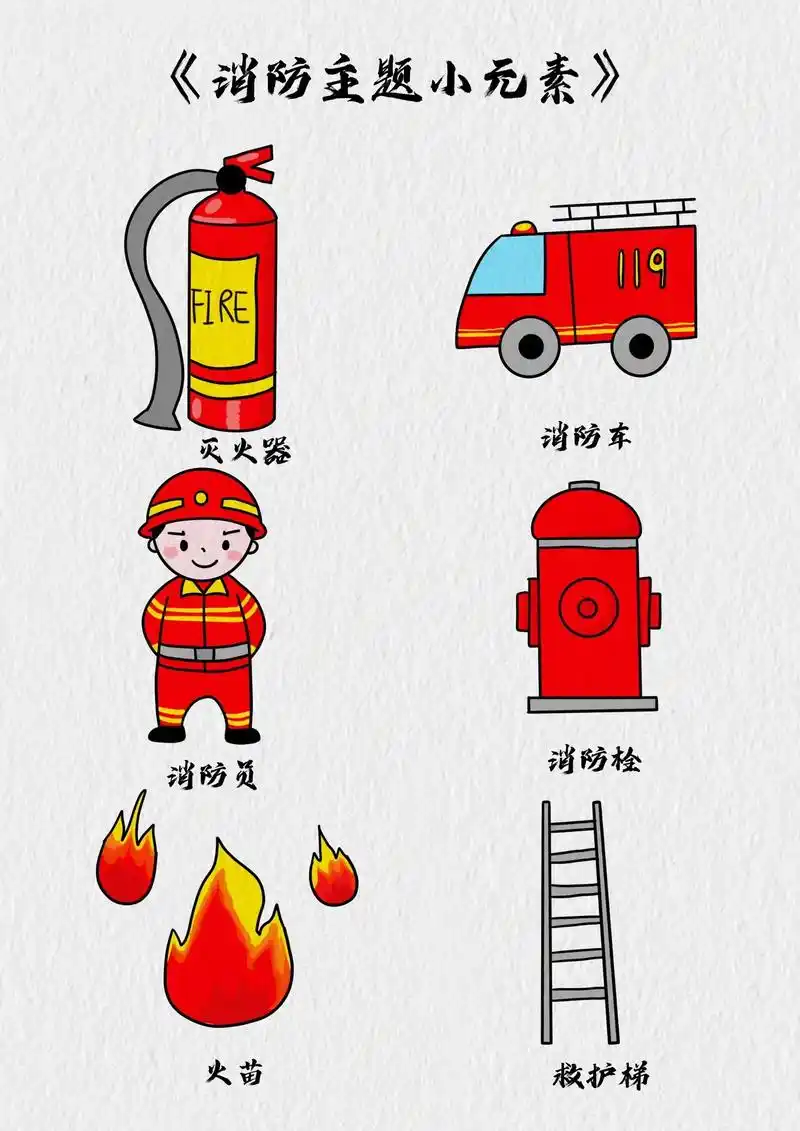 《消防主题小元素》

FIRE

灭火器

119

消防车

消防员

消防栓

火苗

救护梯